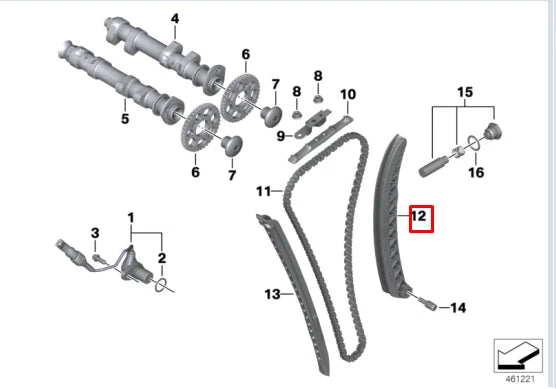 4
6
7
8
8
10
15
5
9
6
7
16
11
12
1
3
2
13
14
461221