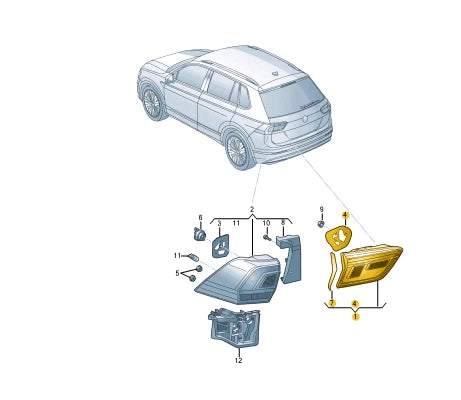 2
6
3
11
10
8
9
4
11
5
7
4
1
12