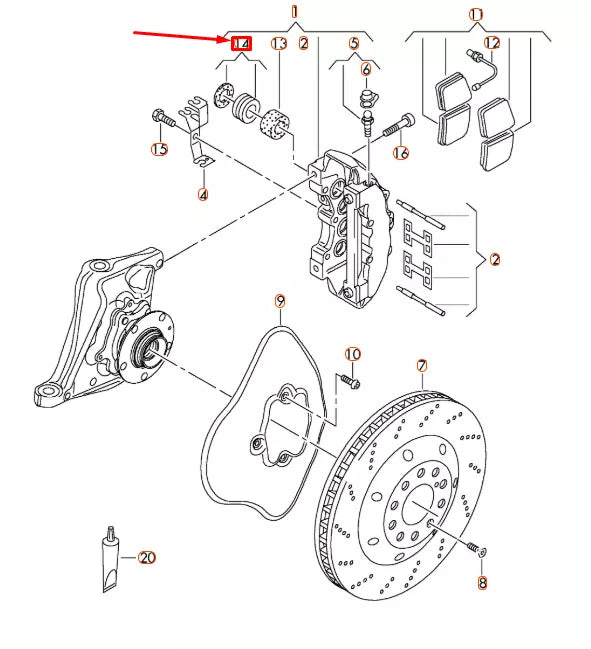 1
14
13
2
5
6
11
12
15
16
4
2
9
10
7
20
8