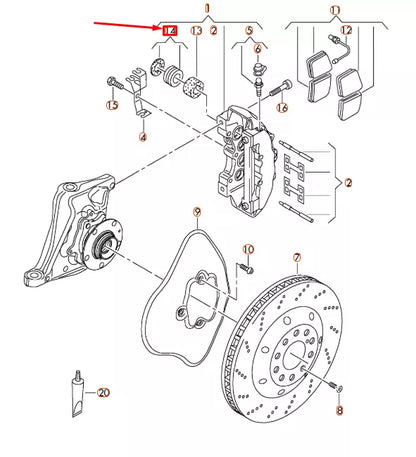 1
14
13
2
5
6
11
12
15
16
4
2
9
10
7
20
8