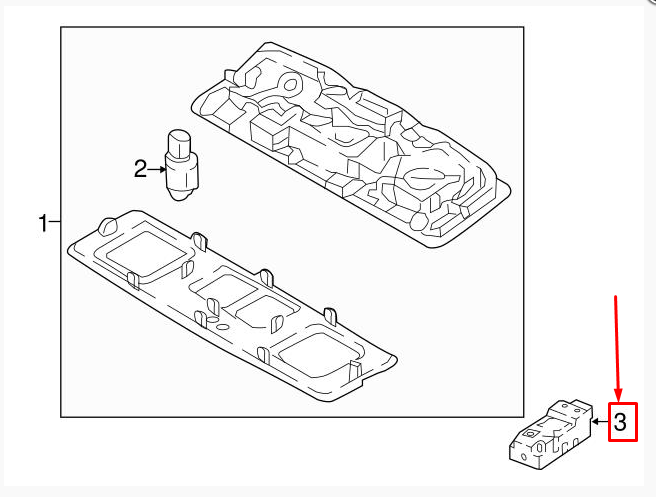 1
2
3