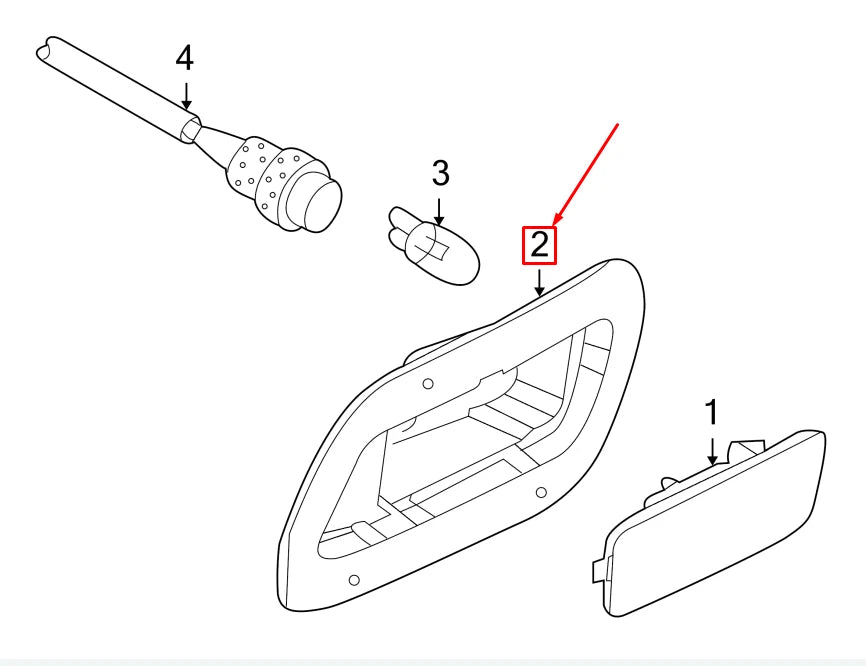 4
3
2
1