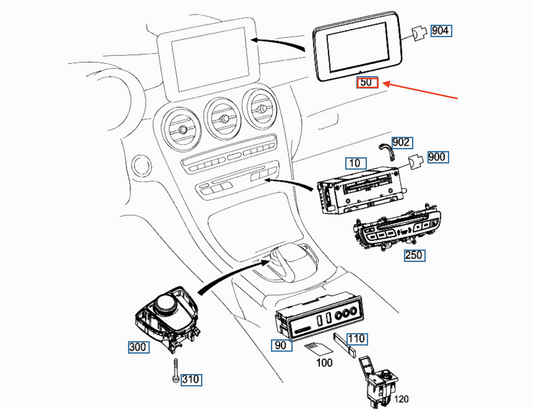 904
50
902
10
900
250
300
90
110
100
310
120