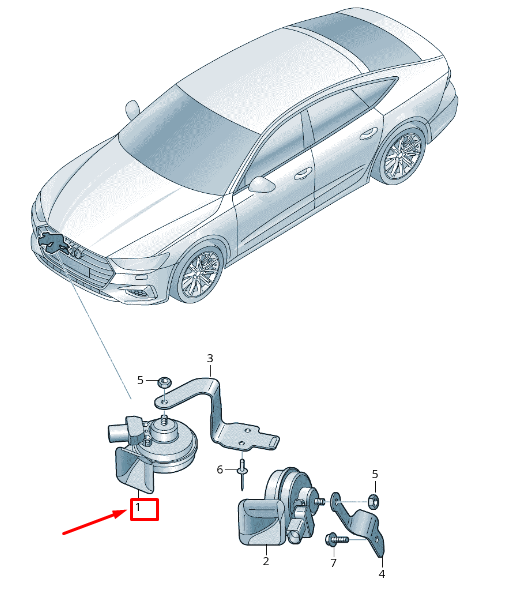 3
5
6
5
1
2
7
4