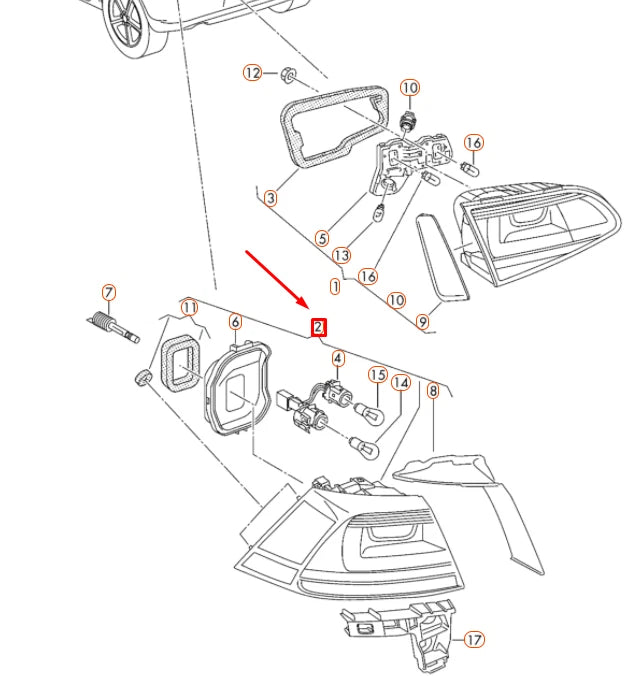 12
10
16
3
5
13
16
1
10
9
7
11
6
2
4
15
14
8
17