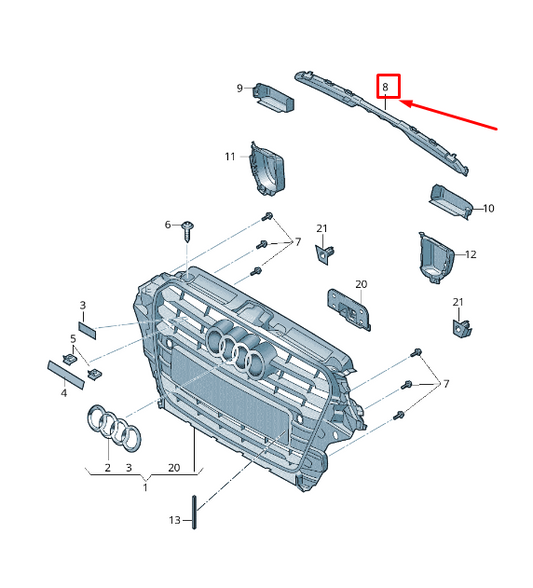 9
8
11
10
6
7
21
12
20
21
3
5
4
7
2
3
20
1
13