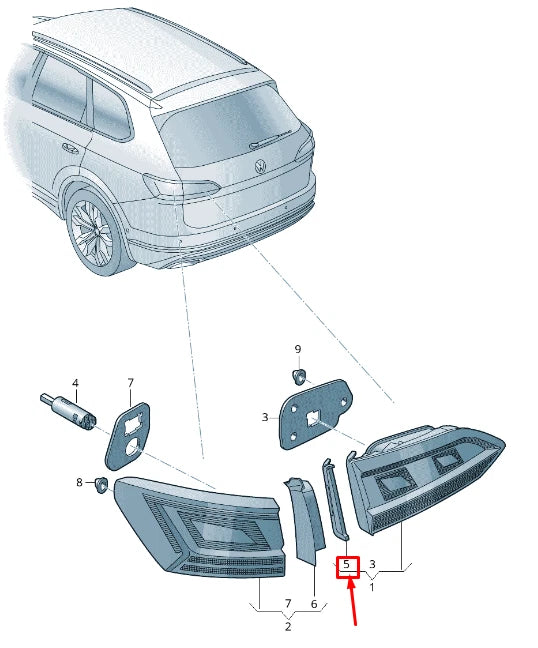 9
4
7
3
8
5
3
1
7
6
2