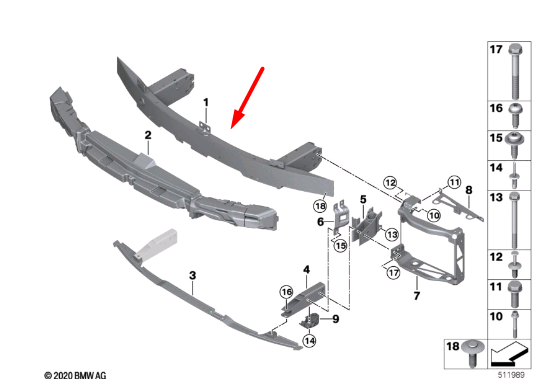 1
2
3
4
5
6
7
8
9
10
11
12
13
14
15
16
17
18

17
16
15
14
13
12
11
10
18

© 2020 BMW AG
511989