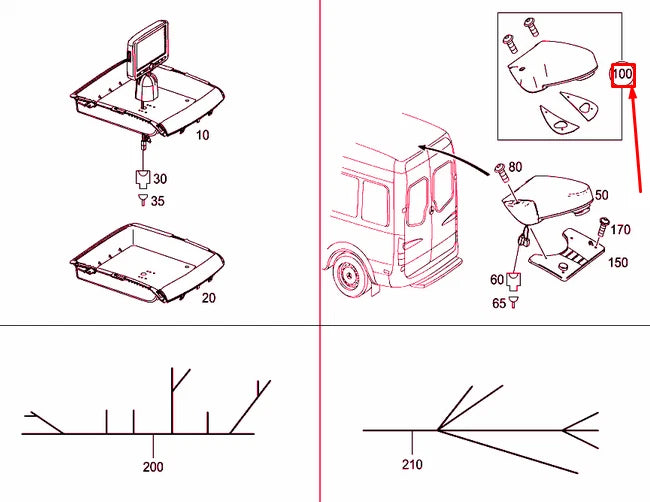 10
30
35
20
100
80
50
170
150
60
65
200
210