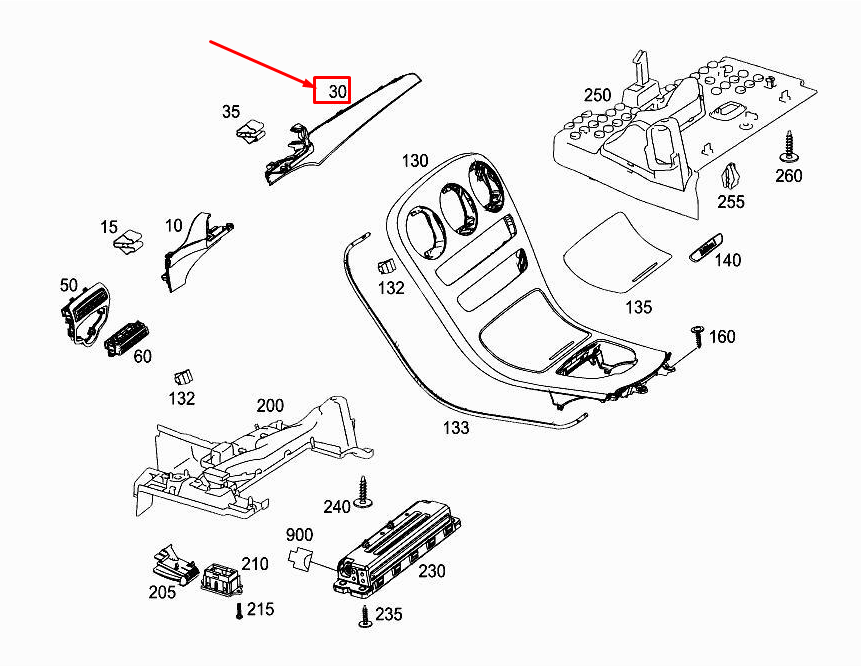 30
35
250
130
260
255
15
10
140
50
132
135
60
160
132
200
133
240
900
210
230
205
215
235