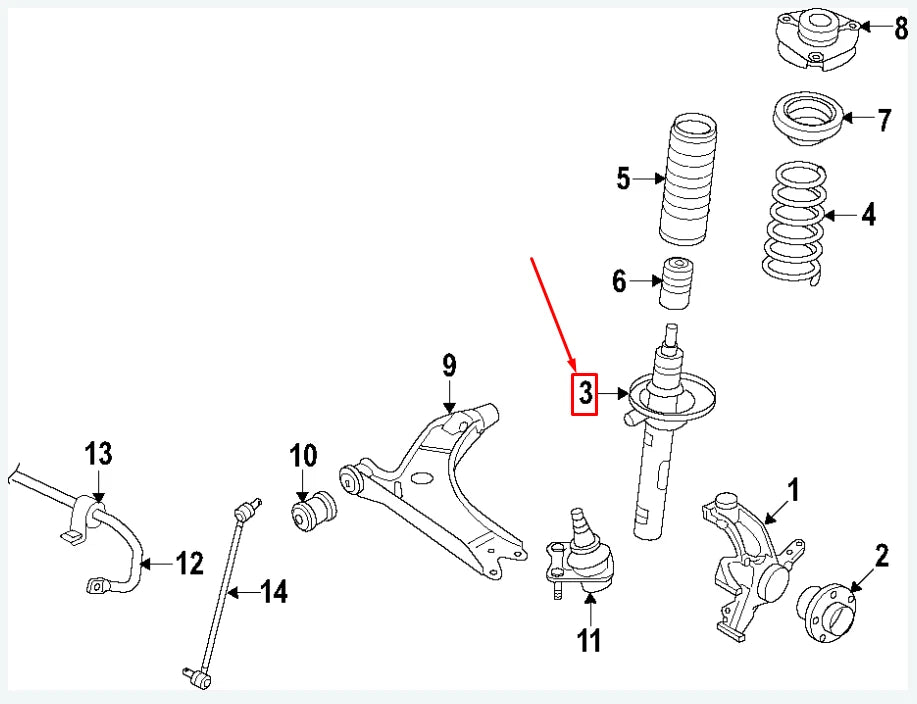 8
7
5
4
6
9
3
13
10
1
12
14
2
11