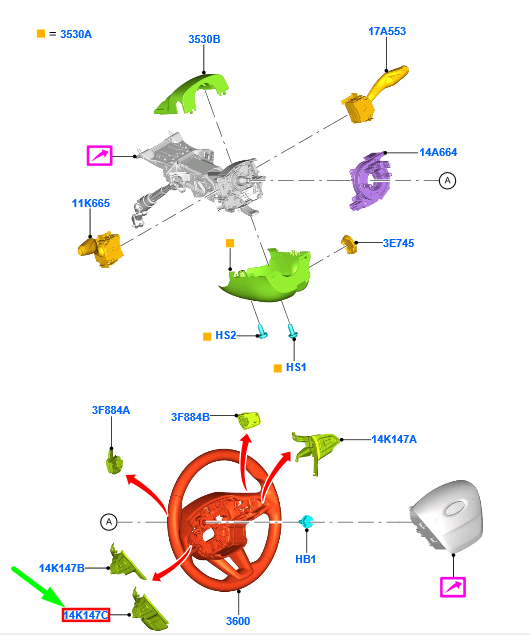 = 3530A

3530B

17A553

14A664

A

11K665

3E745

HS2

HS1

3F884A

3F884B

14K147A

A

HB1

14K147B

14K147C

3600