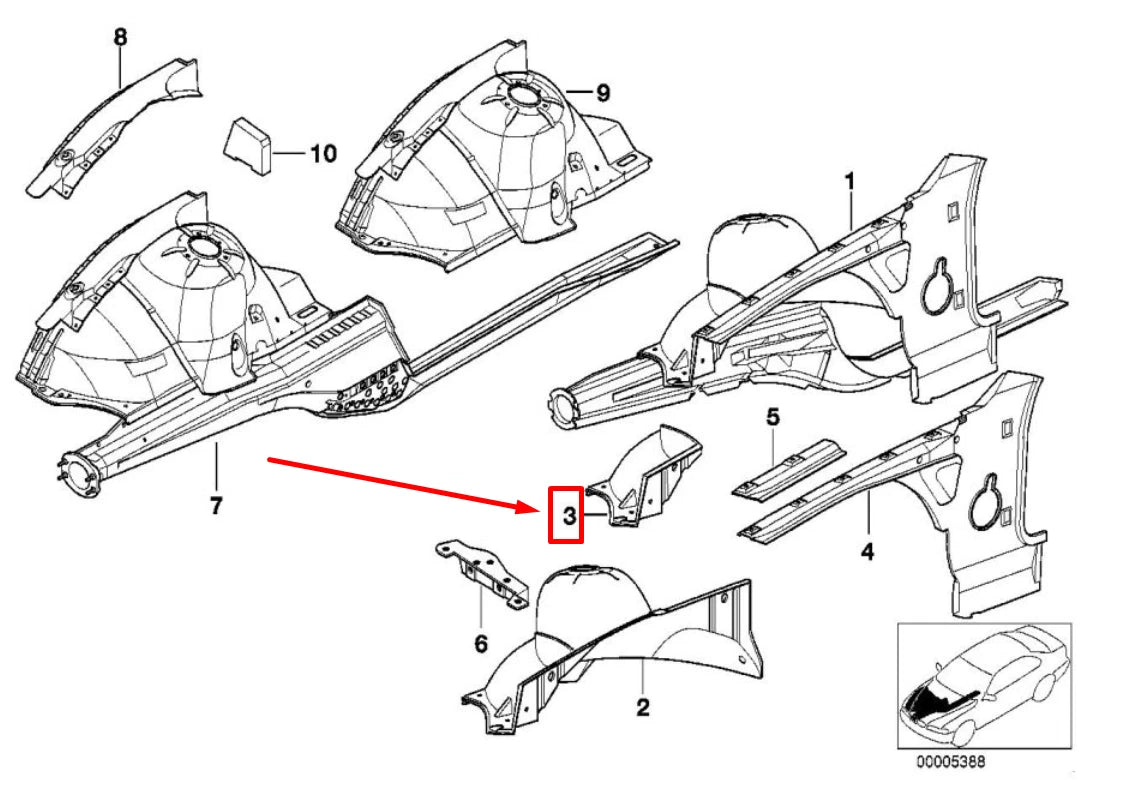 8
9
10
1
7
5
3
4
6
2
00005388