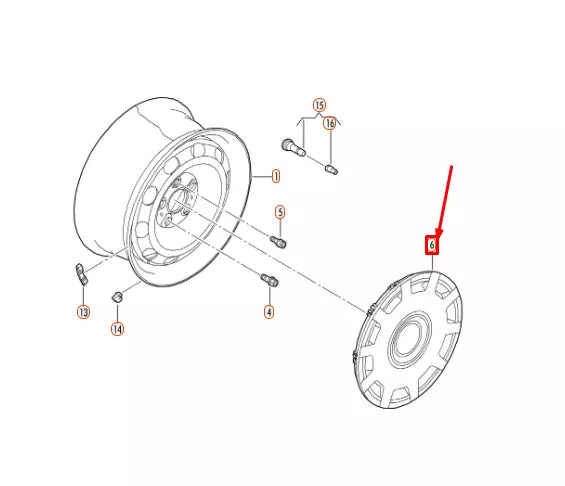 15
16
1
5
6
13
14
4