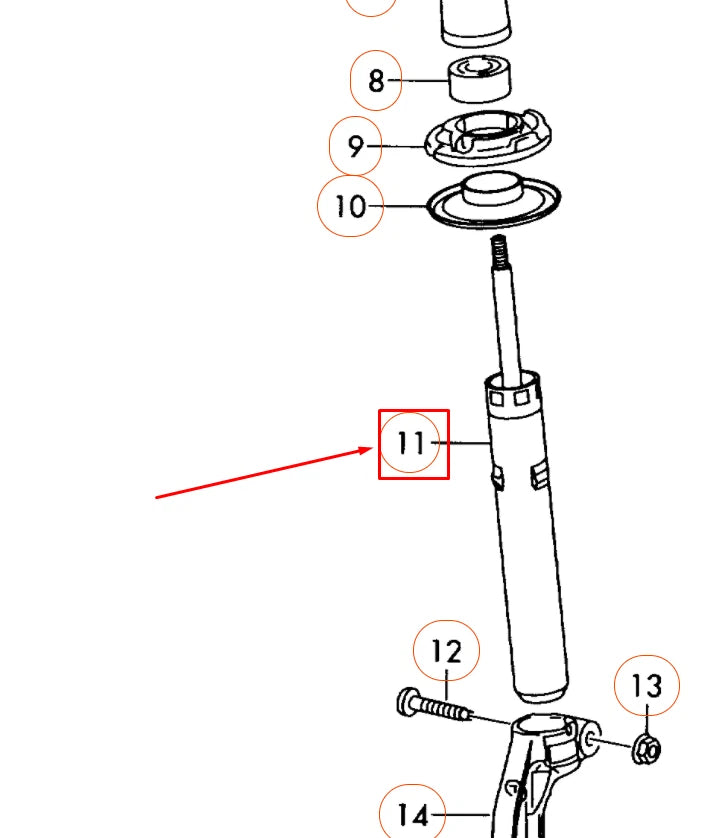 8
9
10
11
12
13
14