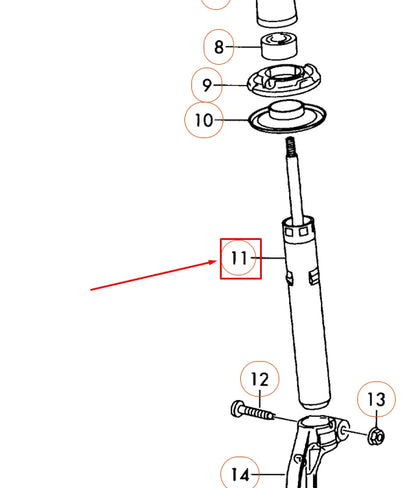 8
9
10
11
12
13
14