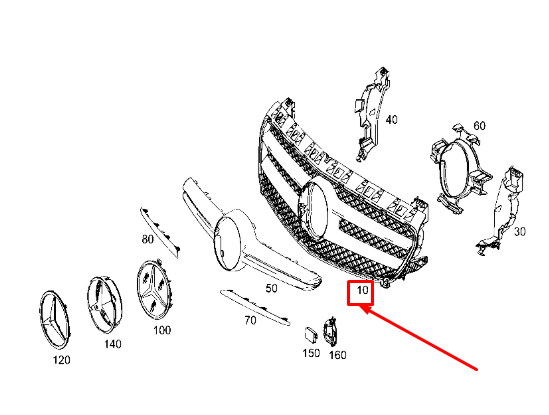 40
60
30
80
50
10
70
100
140
120
150
160