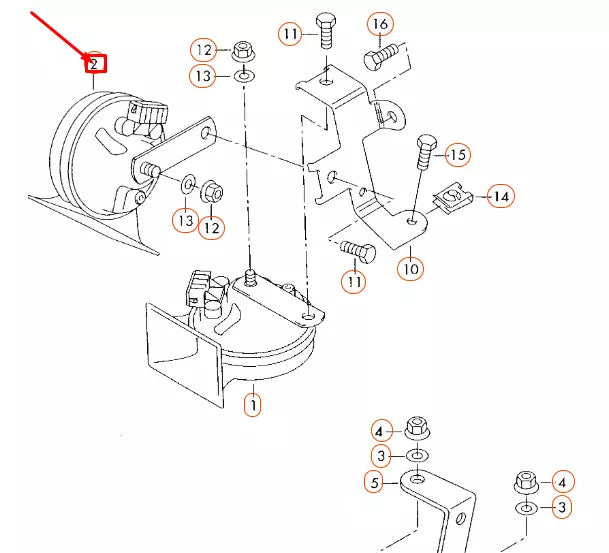 2
12
13
11
16
15
14
13
12
11
10
1
4
3
5
4
3