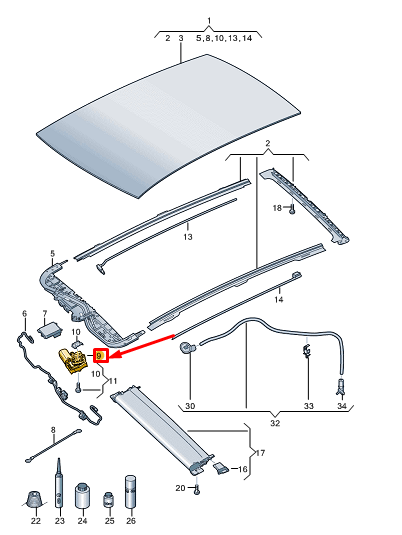 1
2 3 5, 8, 10, 13, 14
2
18
13
5
14
6
7
10
9
10
11
30
33
34
32
8
17
16
20
22
23
24
25
26