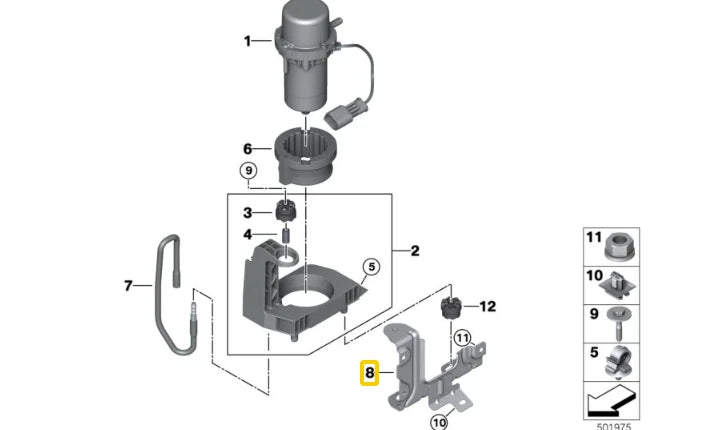 1
6
9
3
4
2
5
7
12
11
8
10
11
10
9
5
501975