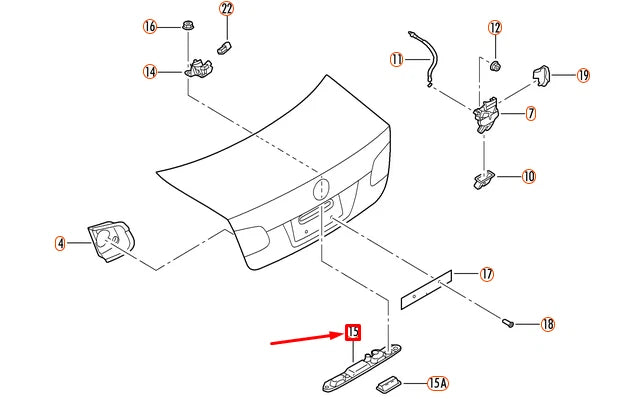 16
22
14
11
12
19
7
10
4
17
18
15
15A