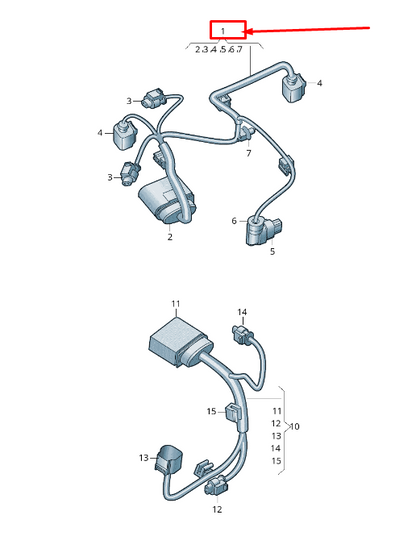 1
2.3.4.5.6.7
4
3
4
7
3
6
2
5
11
14
15
11
12
13
14
15
10
13
12