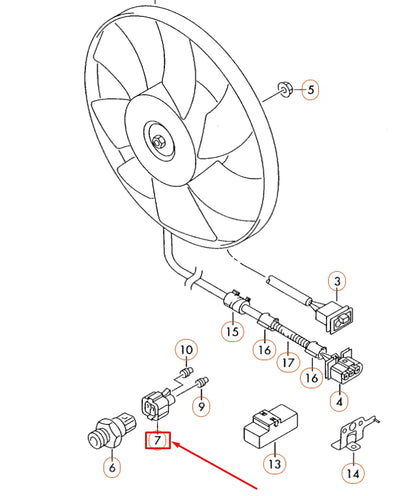 5
3
15
16
17
16
4
10
9
7
6
13
14