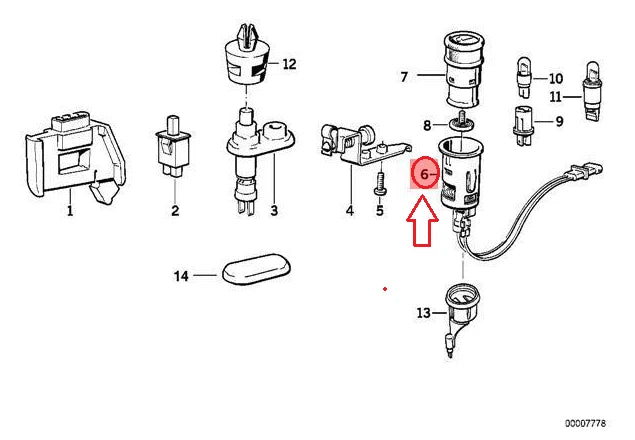 12
7
10
11
8
9
6
1
2
3
4
5
14
13
00007778