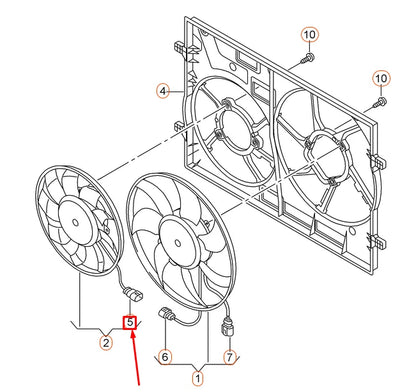 10
10
4
5
2
6
7
1