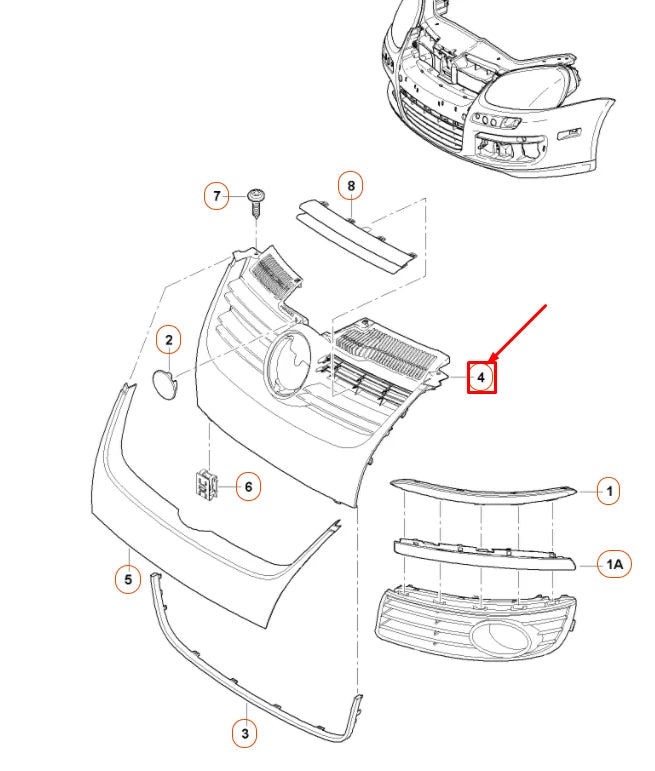 7
8
2
4
6
1
1A
5
3