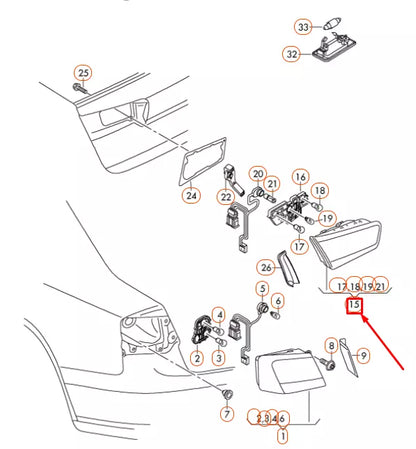 33
32
25
24
22
20
21
16
18
19
17
26
17 18 19 21
15
5
6
4
2
3
8
9
7
2 3 4 6
1