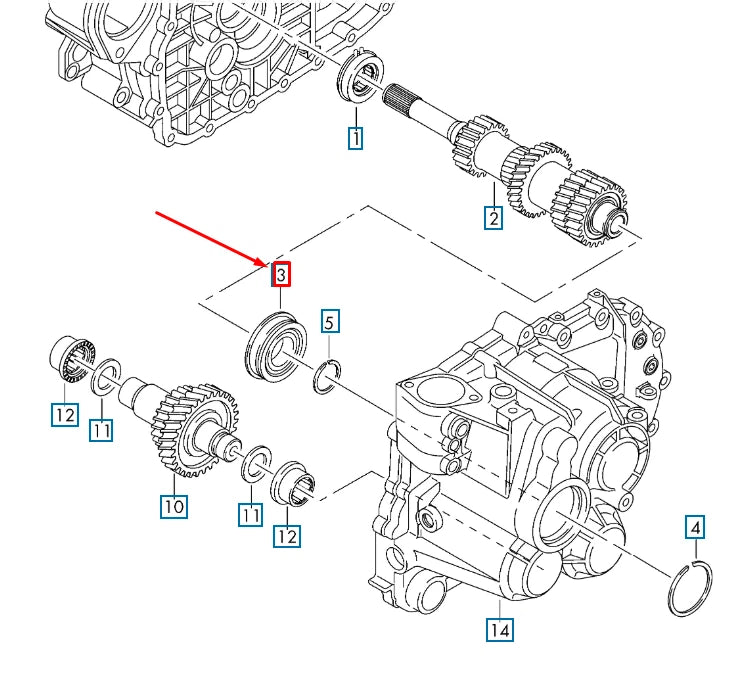 1
2
3
5
12
11
10
11
12
4
14