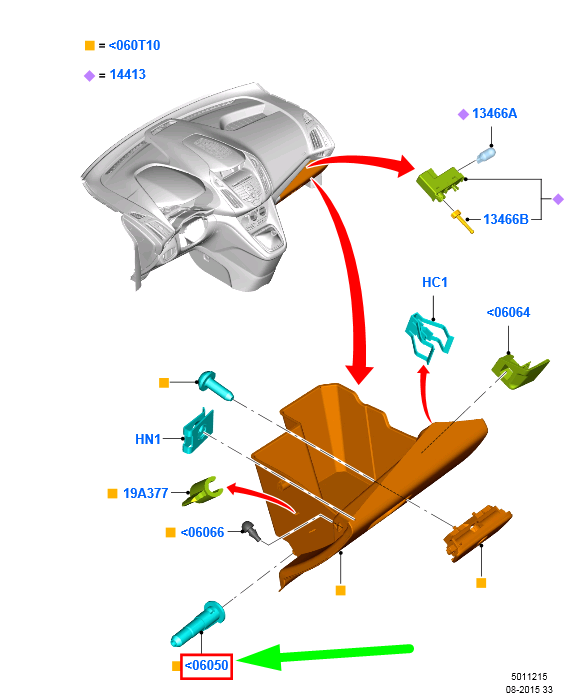 = <060T10

= 14413

13466A

13466B

HC1

<06064

HN1

19A377

<06066

<06050

5011215
08-2015 33