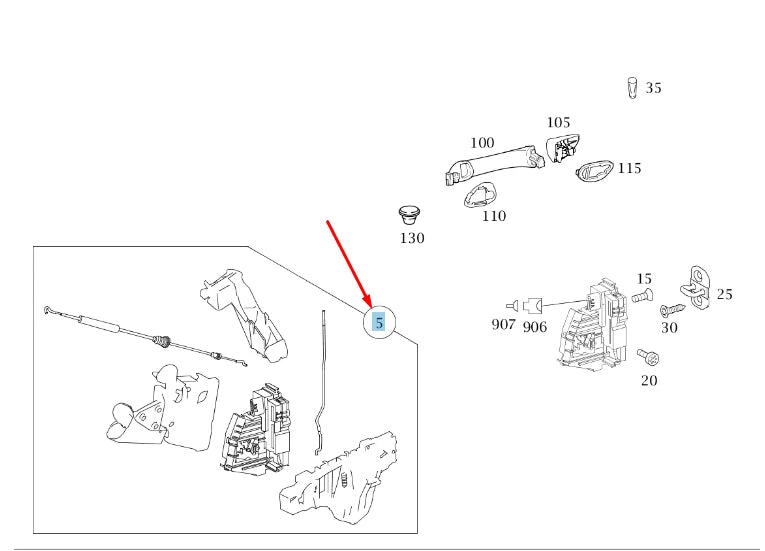 35
105
100
115
110
130
5
15
25
907
906
30
20