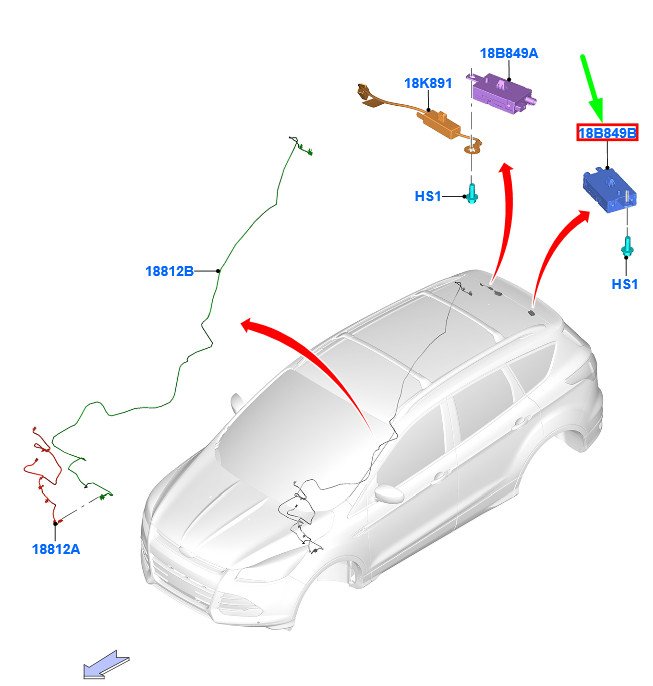 18B849A

18K891

18B849B

HS1

HS1

18812B

18812A