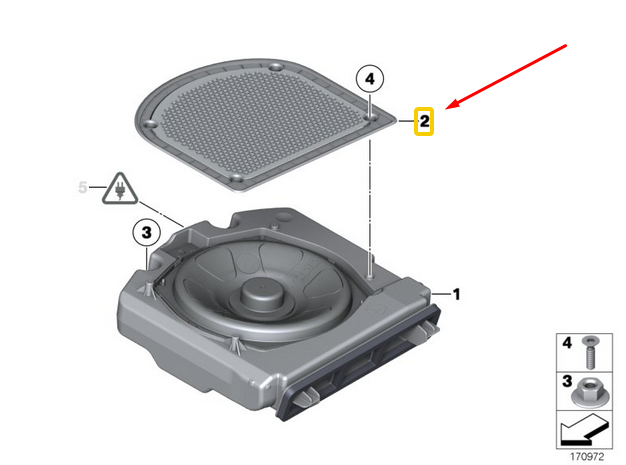 4
2
5
3
1
4
3
170972