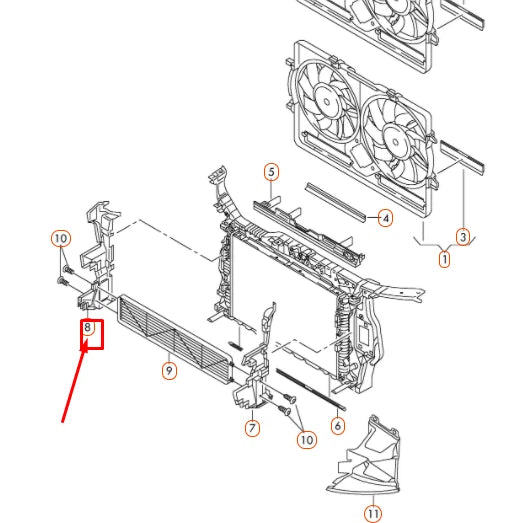 5
4
10
3
1
8
9
7
10
6
11