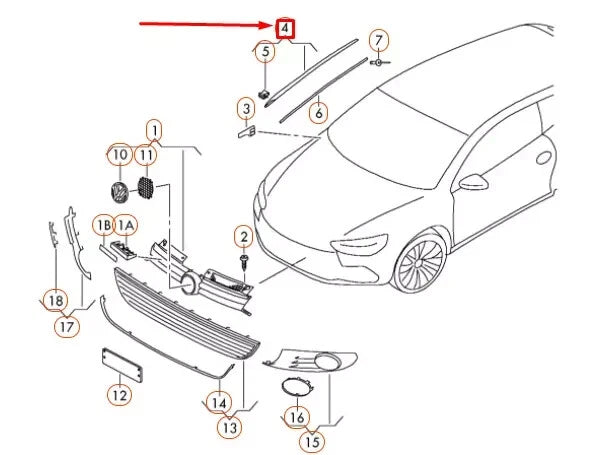 4
5
7
3
6
1
10
11
1B
1A
2
18
17
12
14
13
16
15