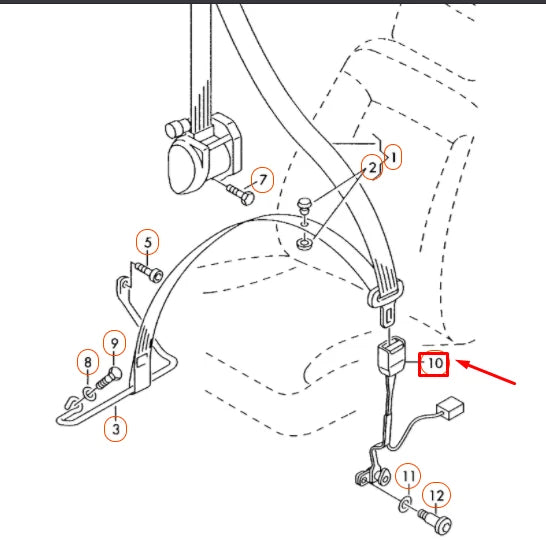 1
2
7
5
9
8
3
10
11
12