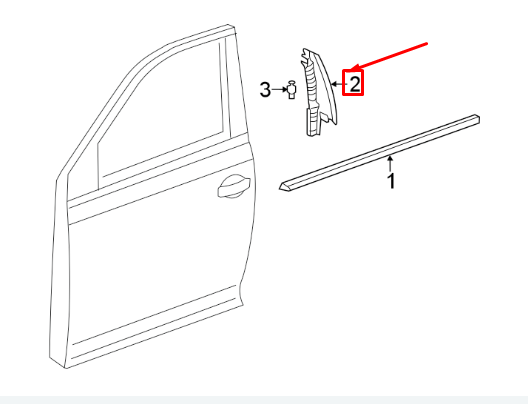 3
2
1