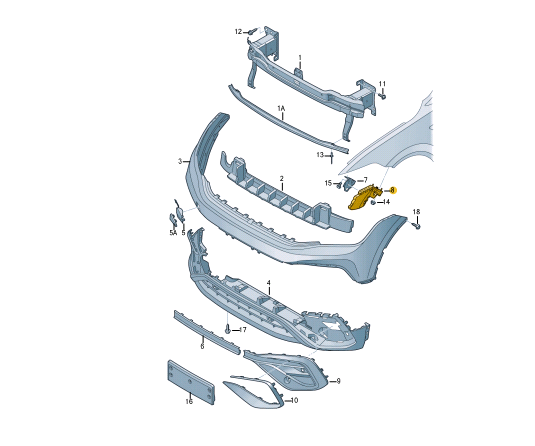 12
1
11
1A
13
3
2
15
7
8
14
18
5A
5
4
17
6
9
16
10