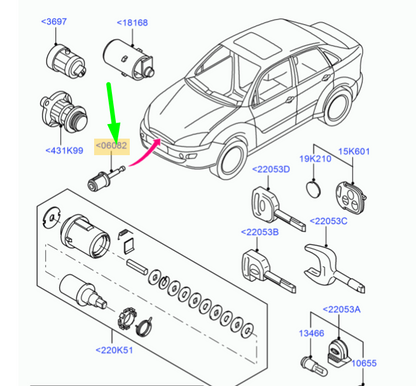 <3697
<18168
<431K99
<06082
19K210
15K601
<22053D
<22053C
<22053B
<22053A
13466
10655
<220K51