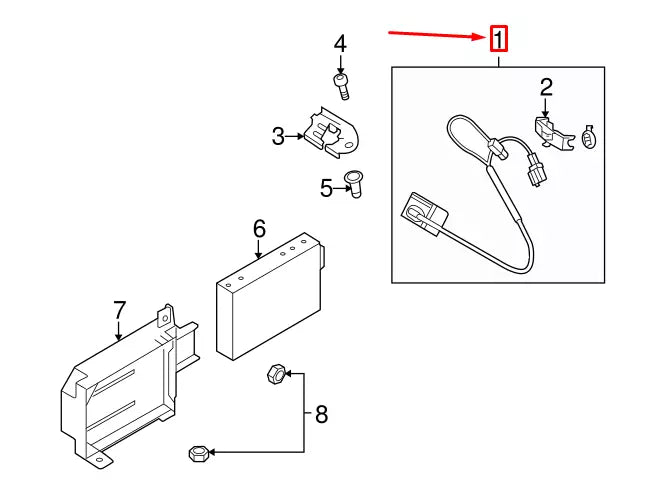 1
4
2
3
5
6
7
8