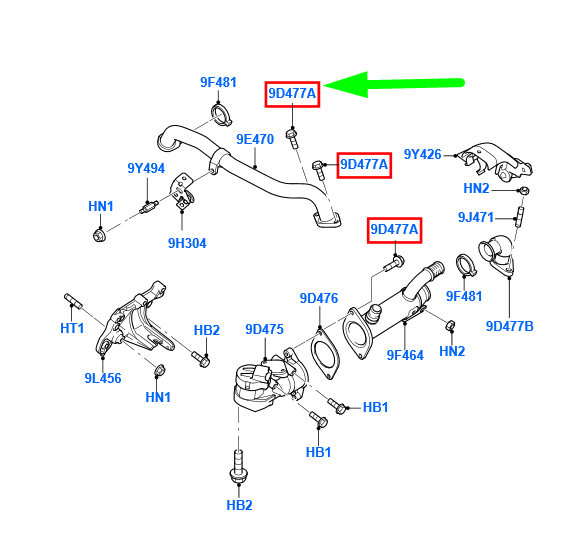 9F481
9D477A
9E470
9D477A
9Y426
9Y494
HN2
HN1
9J471
9H304
9D477A
9D476
9F481
HT1
HB2
9D475
9D477B
9F464
HN2
9L456
HN1
HB1
HB1
HB2