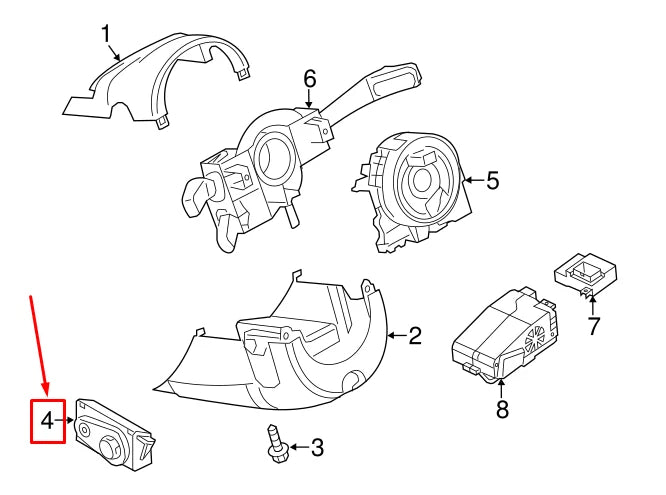 1
6
5
7
2
8
4
3