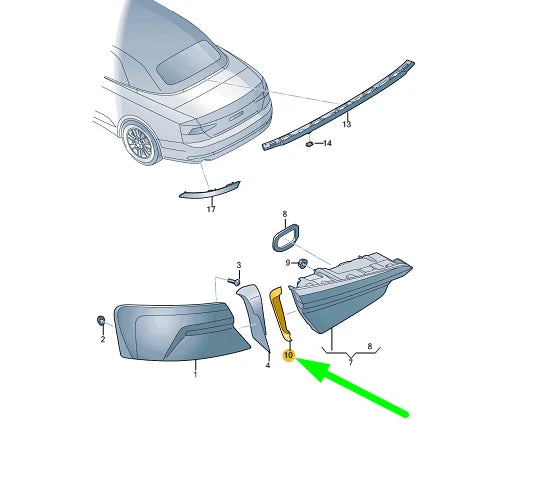 13
14
17
8
9
3
2
1
4
10
8
7