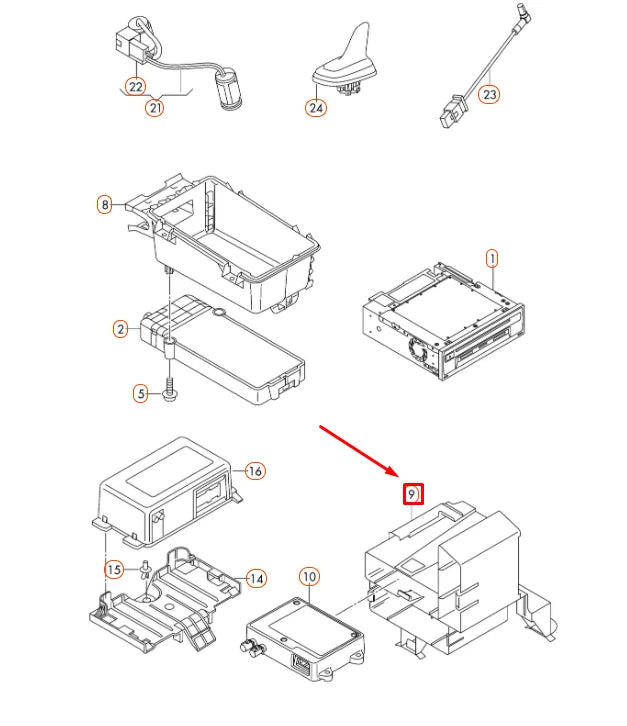 22
21
24
23
8
1
2
5
16
9
15
14
10