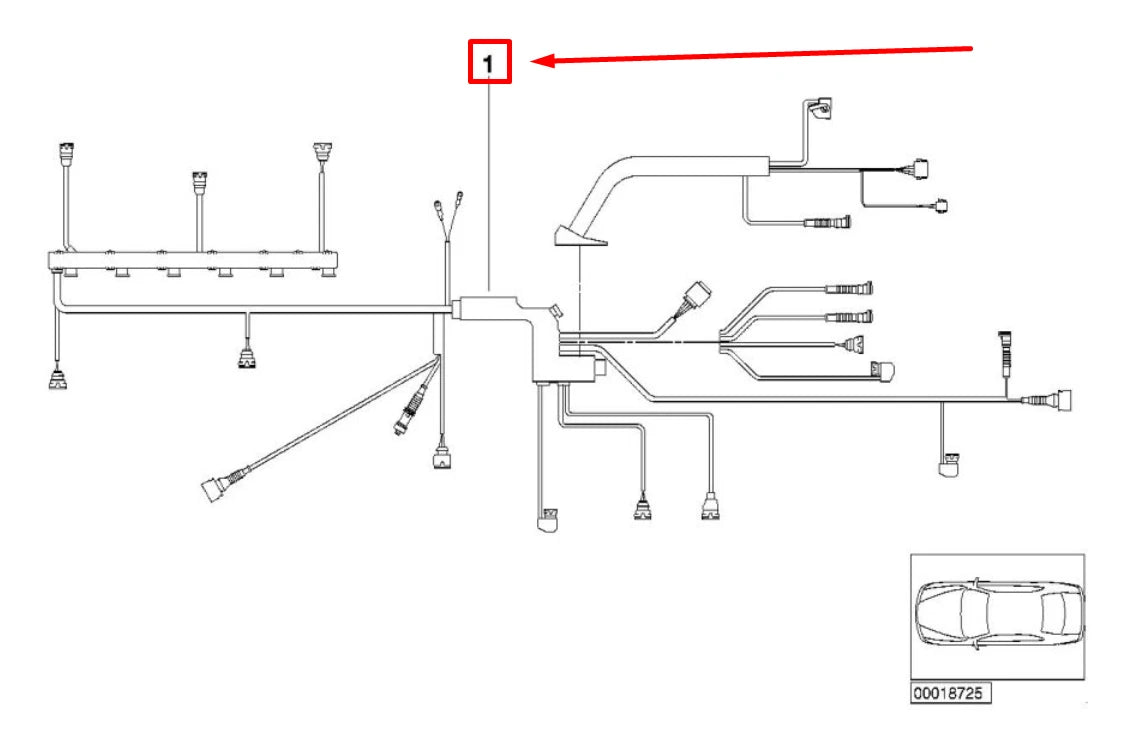 1

00018725