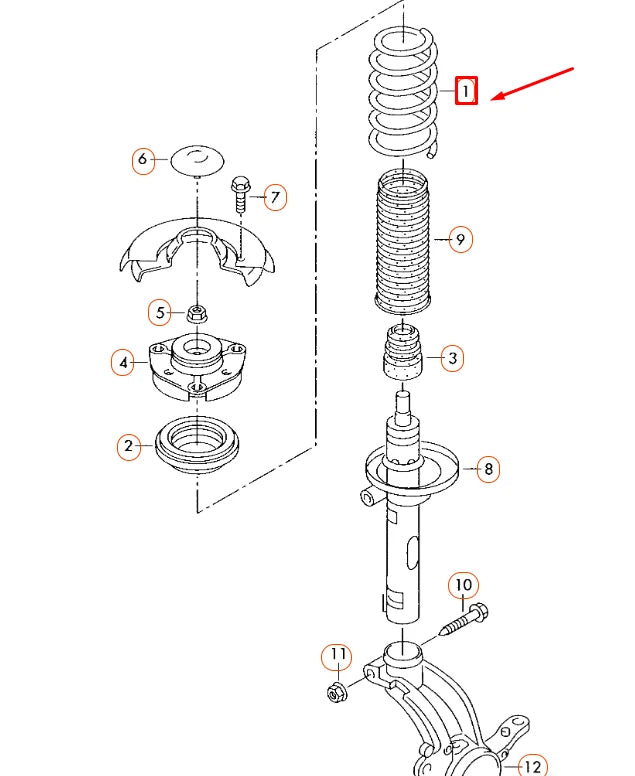 1
6
7
9
5
4
3
2
8
10
11
12