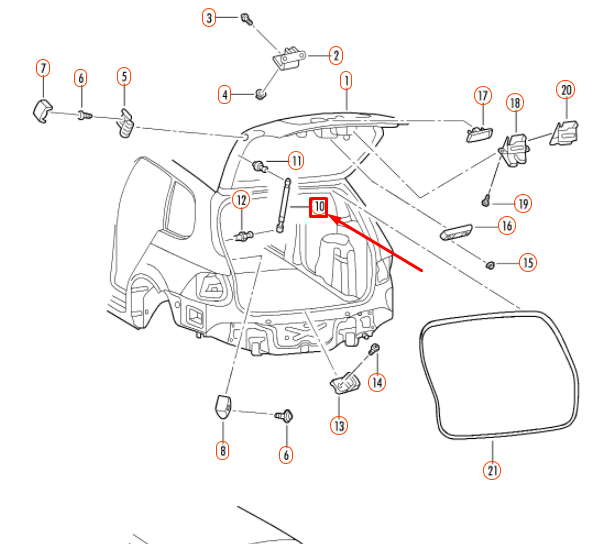 3
2
7
6
5
4
1
17
18
20
11
12
10
19
16
15
14
13
8
6
21